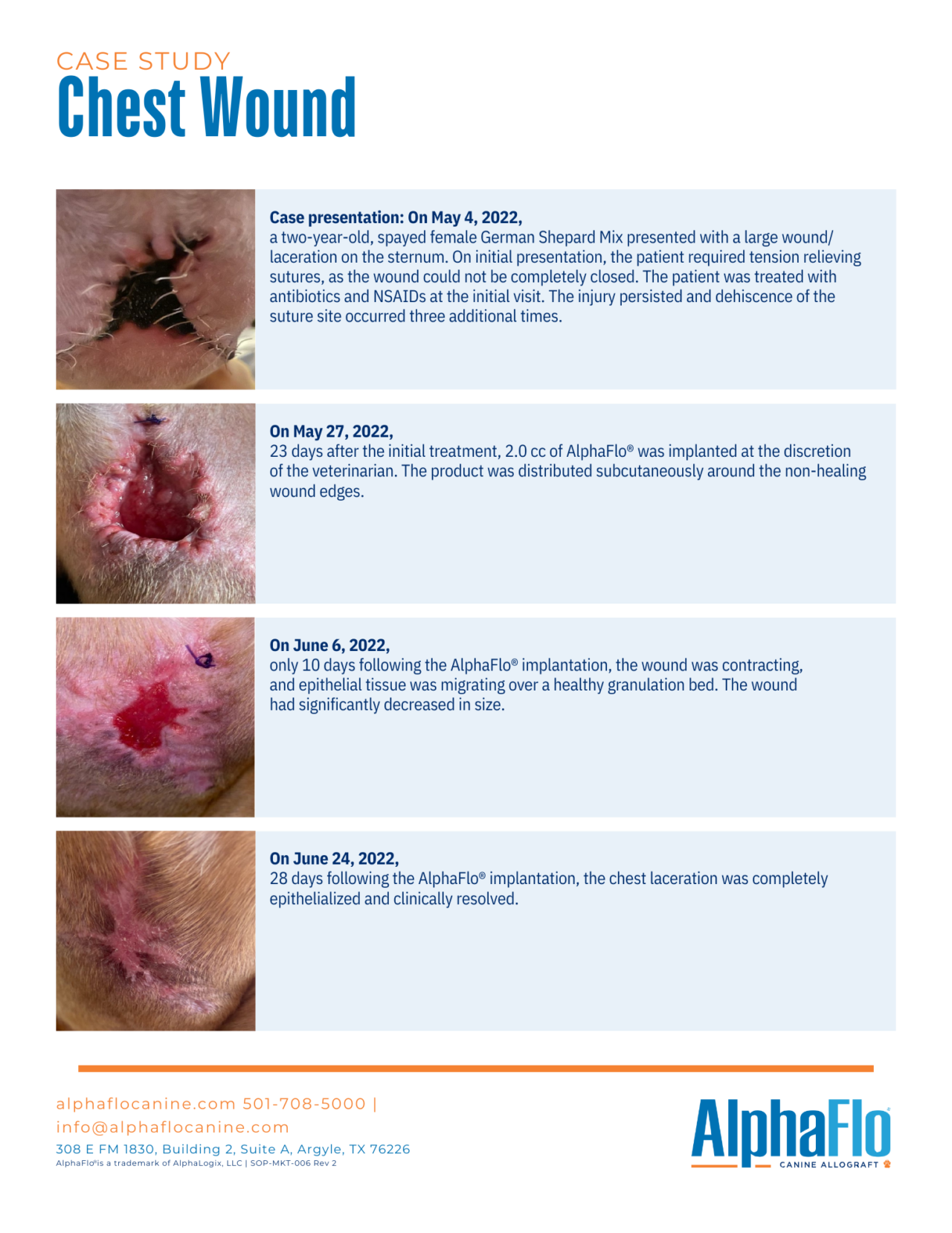 CASE STUDY
Chest Wound

Case presentation: On May 4, 2022,
a two-year-old, spayed female German Shepard Mix presented with a large wound/laceration on the sternum. On initial presentation, the patient required tension relieving sutures, as the wound could not be completely closed. The patient was treated with antibiotics and NSAIDs at the initial visit. The injury persisted and dehiscence of the suture site occurred three additional times.

On May 27, 2022,
23 days after the initial treatment, 2.0 cc of AlphaFlo® was implanted at the discretion of the veterinarian. The product was distributed subcutaneously around the non-healing wound edges.

On June 6, 2022,
only 10 days following the AlphaFlo® implantation, the wound was contracting, and epithelial tissue was migrating over a healthy granulation bed. The wound had significantly decreased in size.

On June 24, 2022,
28 days following the AlphaFlo® implantation, the chest laceration was completely epithelialized and clinically resolved.

alphaflocanine.com 501-708-5000 | info@alphaflocanine.com
308 E FM 1830, Building 2, Suite A, Argyle, TX 76226
AlphaFlo®is a trademark of AlphaLogix, LLC | SOP-MKT-006 Rev 2

AlphaFlo®
CANINE ALLOGRAFT