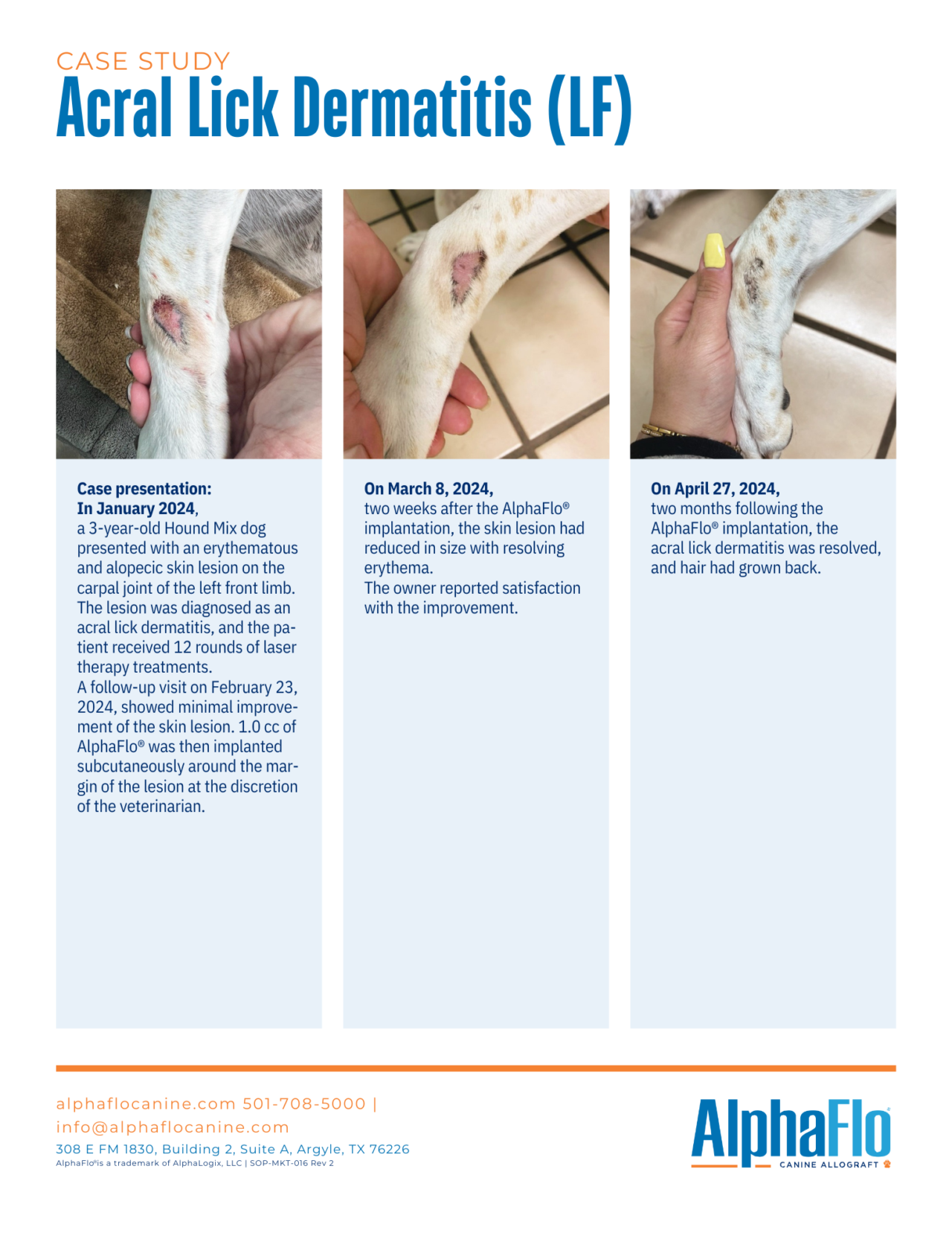 CASE STUDY
Acral Lick Dermatitis (LF)

Case presentation:
In January 2024,
a 3-year-old Hound Mix dog presented with an erythematous and alopecic skin lesion on the carpal joint of the left front limb. The lesion was diagnosed as an acral lick dermatitis, and the patient received 12 rounds of laser therapy treatments.
A follow-up visit on February 23, 2024, showed minimal improvement of the skin lesion. 1.0 cc of AlphaFlo® was then implanted subcutaneously around the margin of the lesion at the discretion of the veterinarian.

On March 8, 2024,
two weeks after the AlphaFlo® implantation, the skin lesion had reduced in size with resolving erythema.
The owner reported satisfaction with the improvement.

On April 27, 2024,
two months following the AlphaFlo® implantation, the acral lick dermatitis was resolved, and hair had grown back.

alphaflocanine.com 501-708-5000 |
info@alphaflocanine.com
308 E FM 1830, Building 2, Suite A, Argyle, TX 76226
AlphaFlo®is a trademark of AlphaLogix, LLC | SOP-MKT-016 Rev 2

AlphaFlo®
CANINE ALLOGRAFT