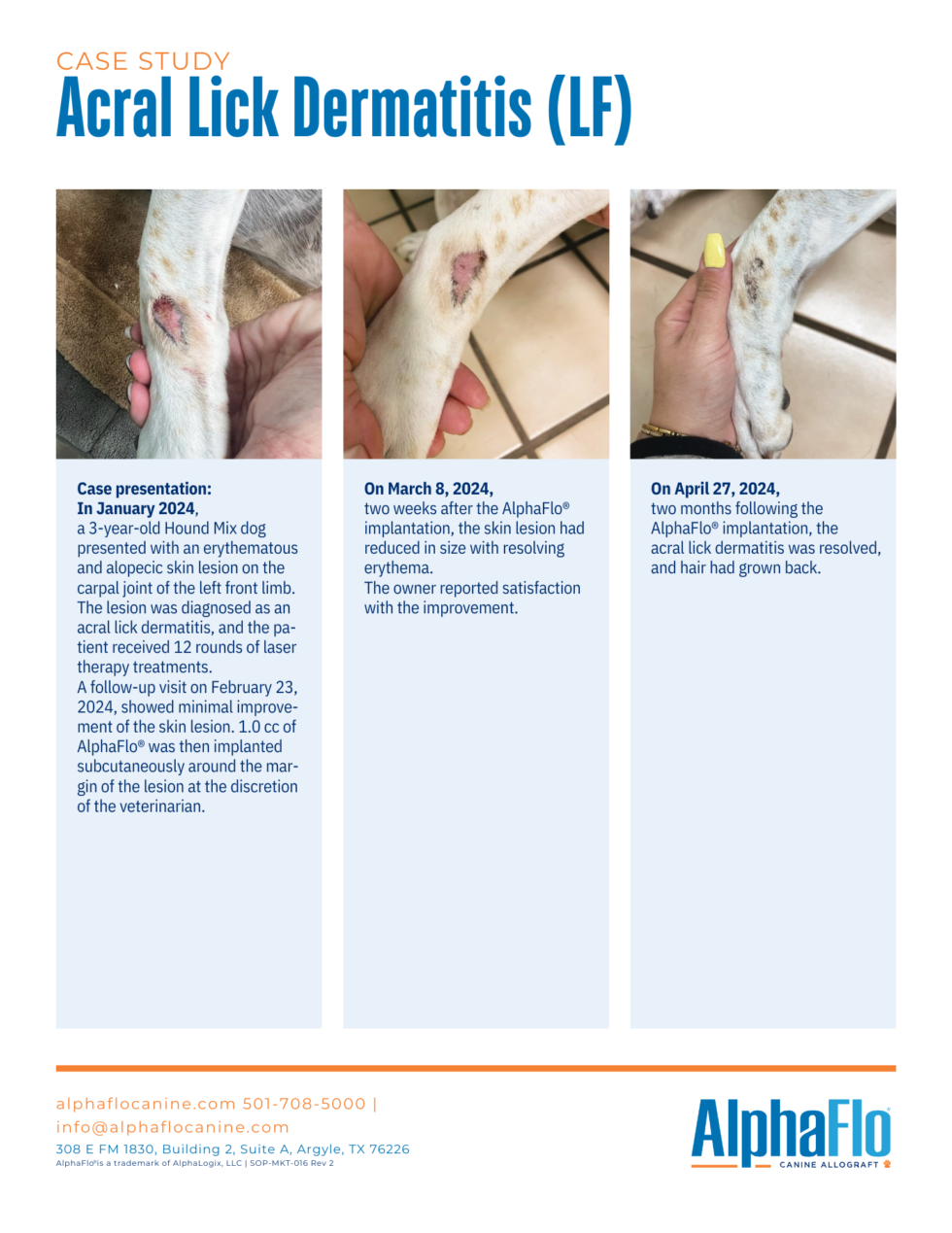 CASE STUDY
Acral Lick Dermatitis (LF)

Case presentation:
In January 2024,
a 3-year-old Hound Mix dog presented with an erythematous and alopecic skin lesion on the carpal joint of the left front limb. The lesion was diagnosed as an acral lick dermatitis, and the patient received 12 rounds of laser therapy treatments.
A follow-up visit on February 23, 2024, showed minimal improvement of the skin lesion. 1.0 cc of AlphaFlo® was then implanted subcutaneously around the margin of the lesion at the discretion of the veterinarian.

On March 8, 2024,
two weeks after the AlphaFlo® implantation, the skin lesion had reduced in size with resolving erythema.
The owner reported satisfaction with the improvement.

On April 27, 2024,
two months following the AlphaFlo® implantation, the acral lick dermatitis was resolved, and hair had grown back.

alphaflocanine.com 501-708-5000 |
info@alphaflocanine.com
308 E FM 1830, Building 2, Suite A, Argyle, TX 76226
AlphaFlo®is a trademark of AlphaLogix, LLC | SOP-MKT-016 Rev 2

AlphaFlo®
CANINE ALLOGRAFT